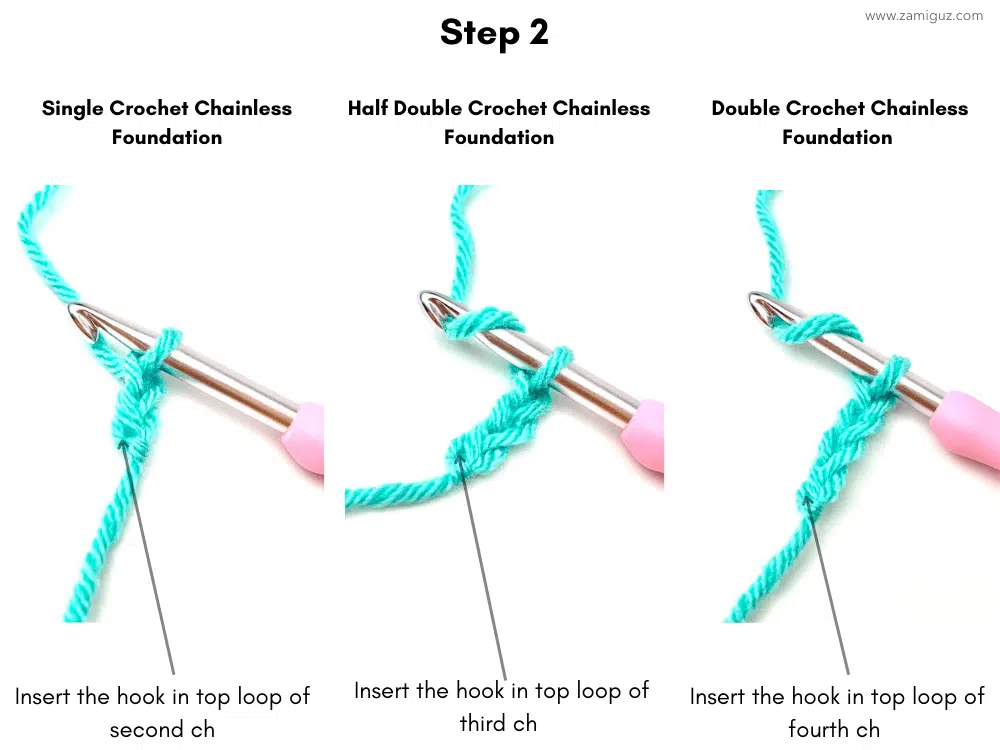 Step 2

www.zamiguz.com

Single Crochet Chainless Foundation

Insert the hook in top loop of second ch

Half Double Crochet Chainless Foundation

Insert the hook in top loop of third ch

Double Crochet Chainless Foundation

Insert the hook in top loop of fourth ch